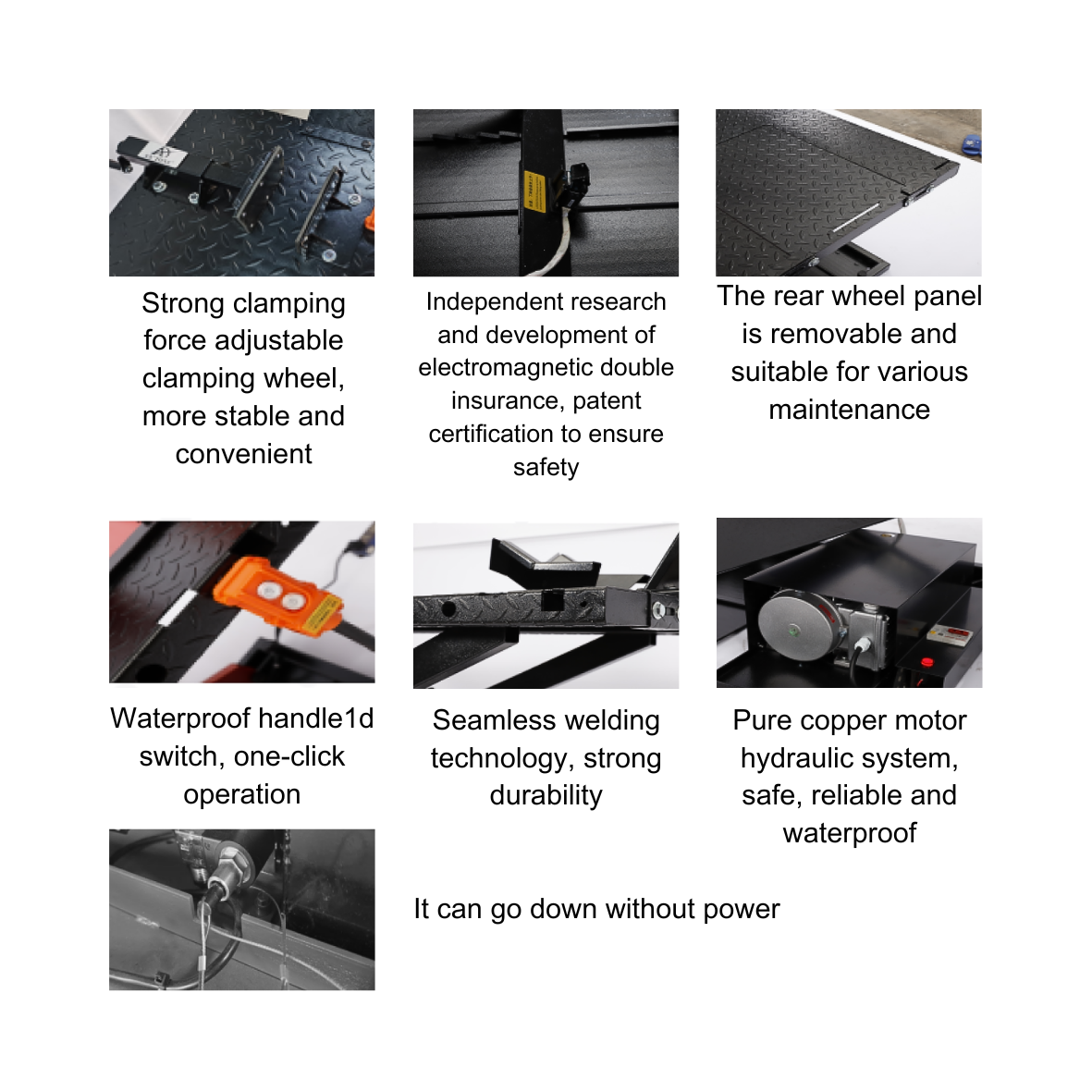 Strong clamping force adjustable clamping wheel, more stable and convenient

Independent research and development of electromagnetic double insurance, patent certification to ensure safety

The rear wheel panel is removable and suitable for various maintenance

Waterproof handle1d switch, one-click operation

Seamless welding technology, strong durability

Pure copper motor hydraulic system, safe, reliable and waterproof

It can go down without power